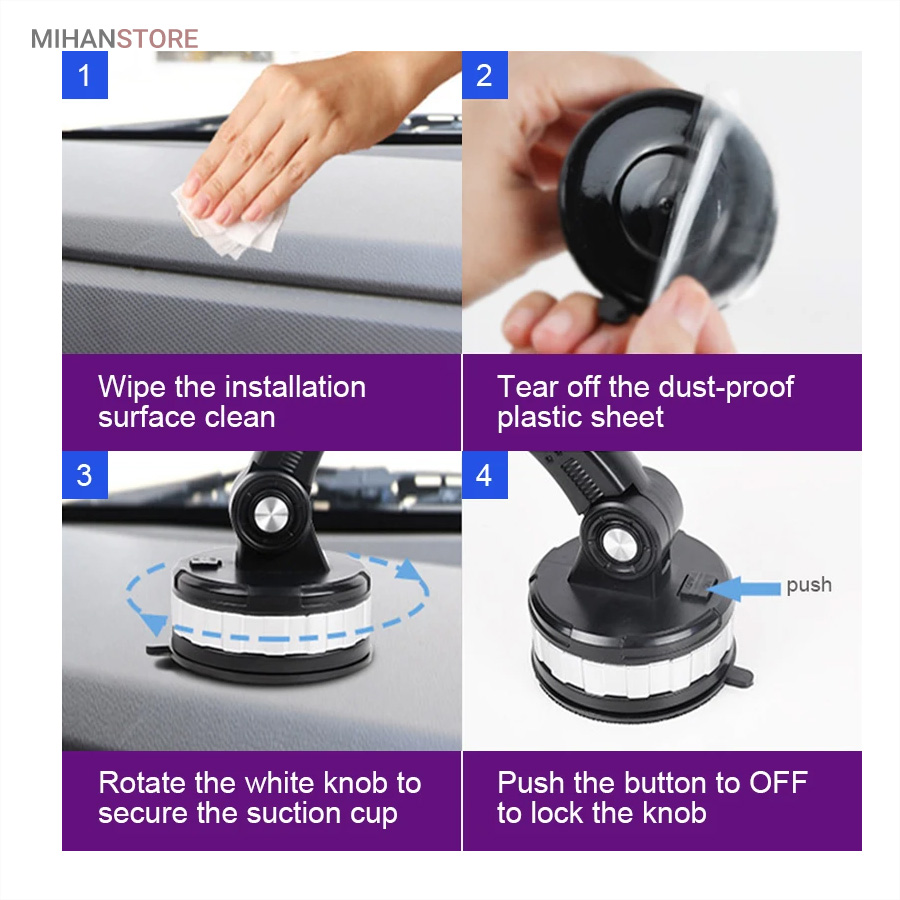 MIHANSTORE

1

Wipe the installation surface clean

2

Tear off the dust-proof plastic sheet

3

Rotate the white knob to secure the suction cup

4

push

Push the button to OFF to lock the knob